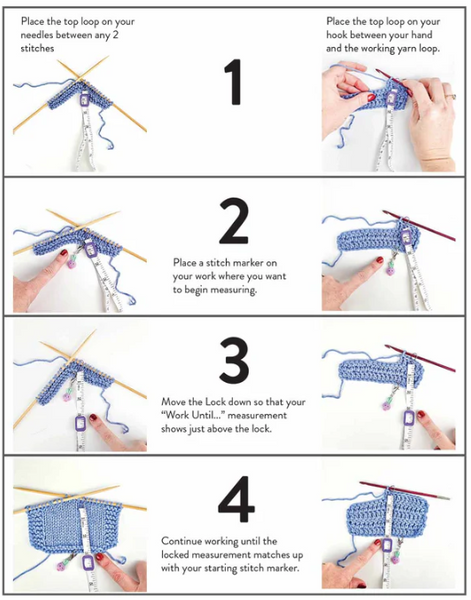 Place the top loop on your needles between any 2 stitches

1

Place the top loop on your hook between your hand and the working yarn loop.

2

Place a stitch marker on your work where you want to begin measuring.

3

Move the Lock down so that your "Work Until..." measurement shows just above the lock.

4

Continue working until the locked measurement matches up with your starting stitch marker.